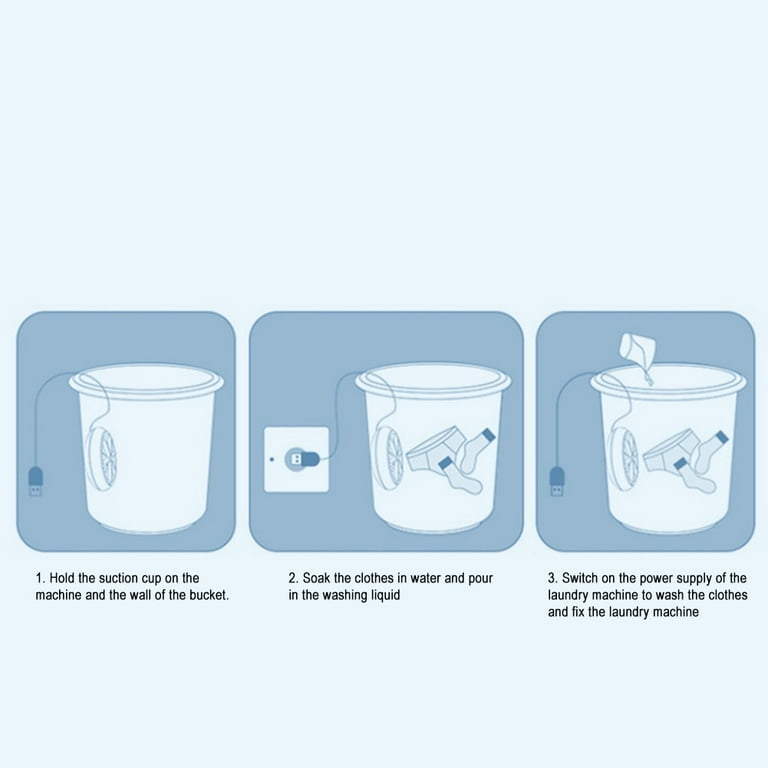 1. Hold the suction cup on the machine and the wall of the bucket.

2. Soak the clothes in water and pour in the washing liquid

3. Switch on the power supply of the laundry machine to wash the clothes and fix the laundry machine