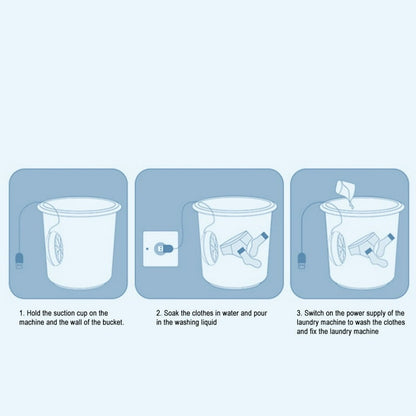 1. Hold the suction cup on the machine and the wall of the bucket.

2. Soak the clothes in water and pour in the washing liquid

3. Switch on the power supply of the laundry machine to wash the clothes and fix the laundry machine